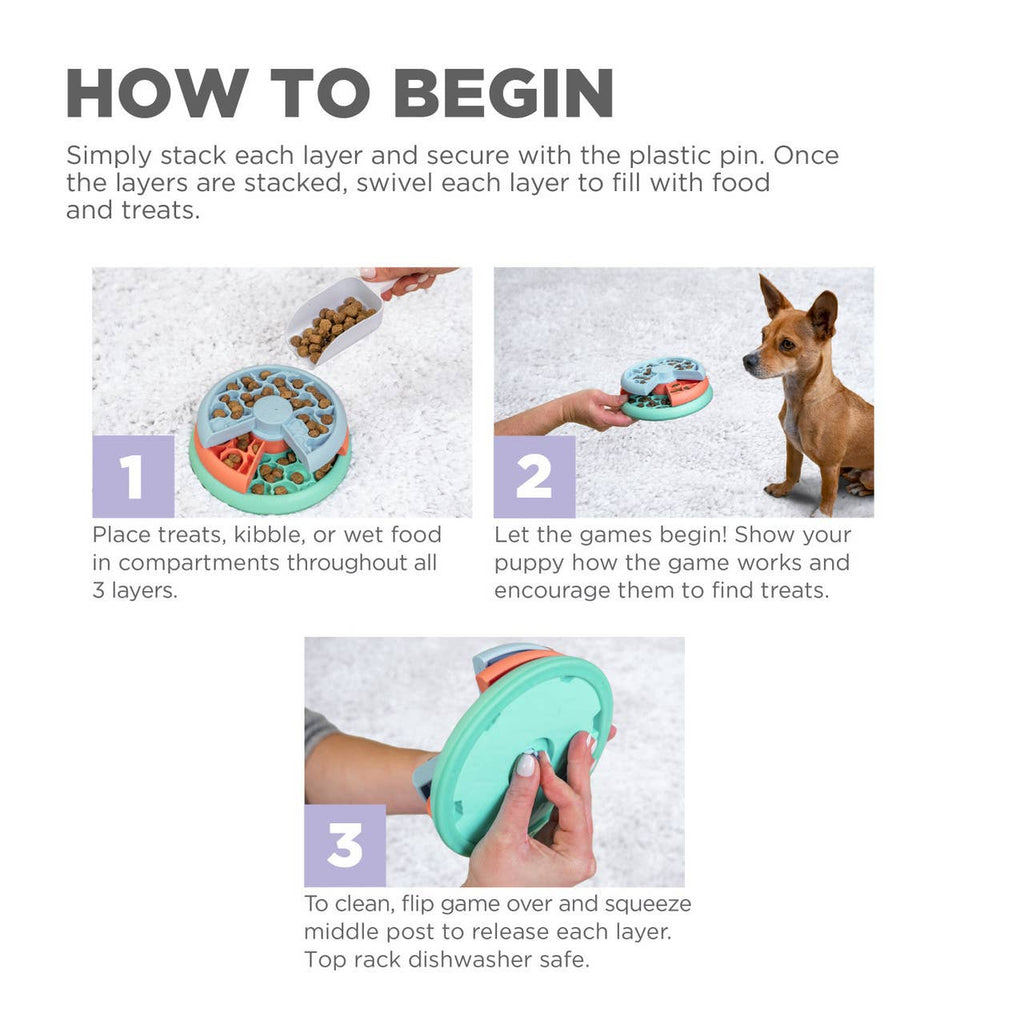 HOW TO BEGIN

Simply stack each layer and secure with the plastic pin. Once the layers are stacked, swivel each layer to fill with food and treats.

1

Place treats, kibble, or wet food in compartments throughout all 3 layers.

2

Let the games begin! Show your puppy how the game works and encourage them to find treats.

3

To clean, flip game over and squeeze middle post to release each layer. Top rack dishwasher safe.