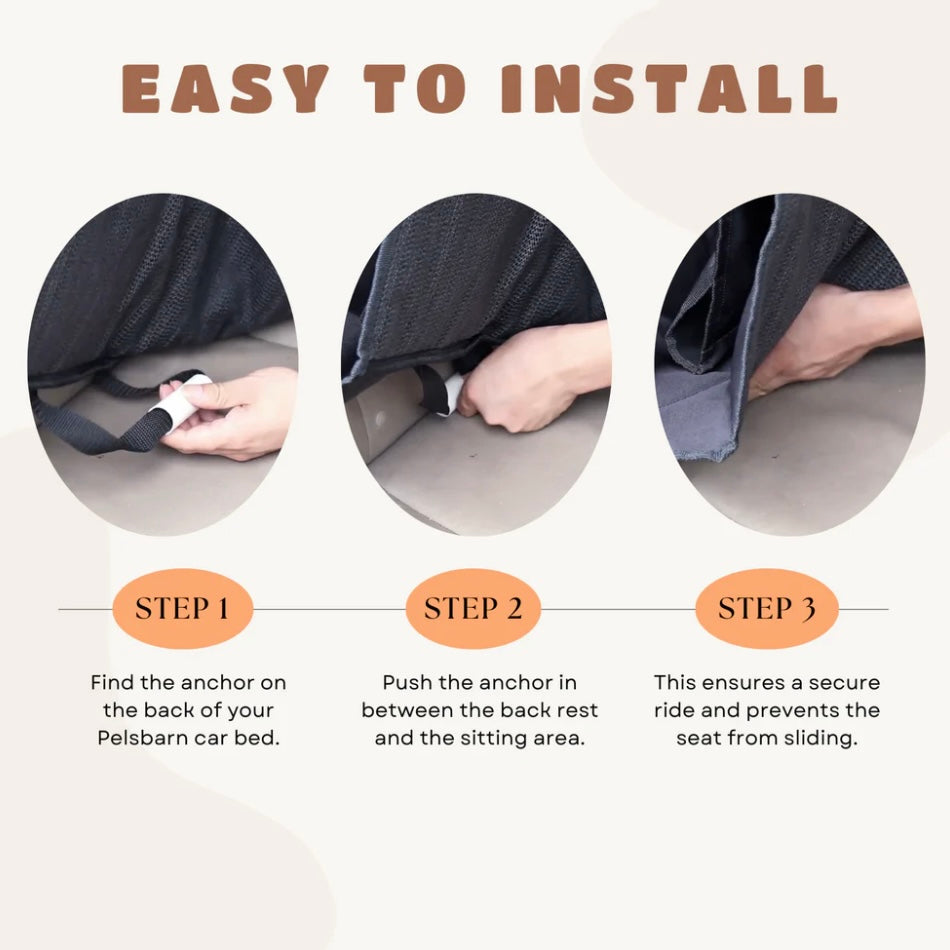 EASY TO INSTALL

STEP 1

Find the anchor on the back of your Pelsbarn car bed.

STEP 2

Push the anchor in between the back rest and the sitting area.

STEP 3

This ensures a secure ride and prevents the seat from sliding.