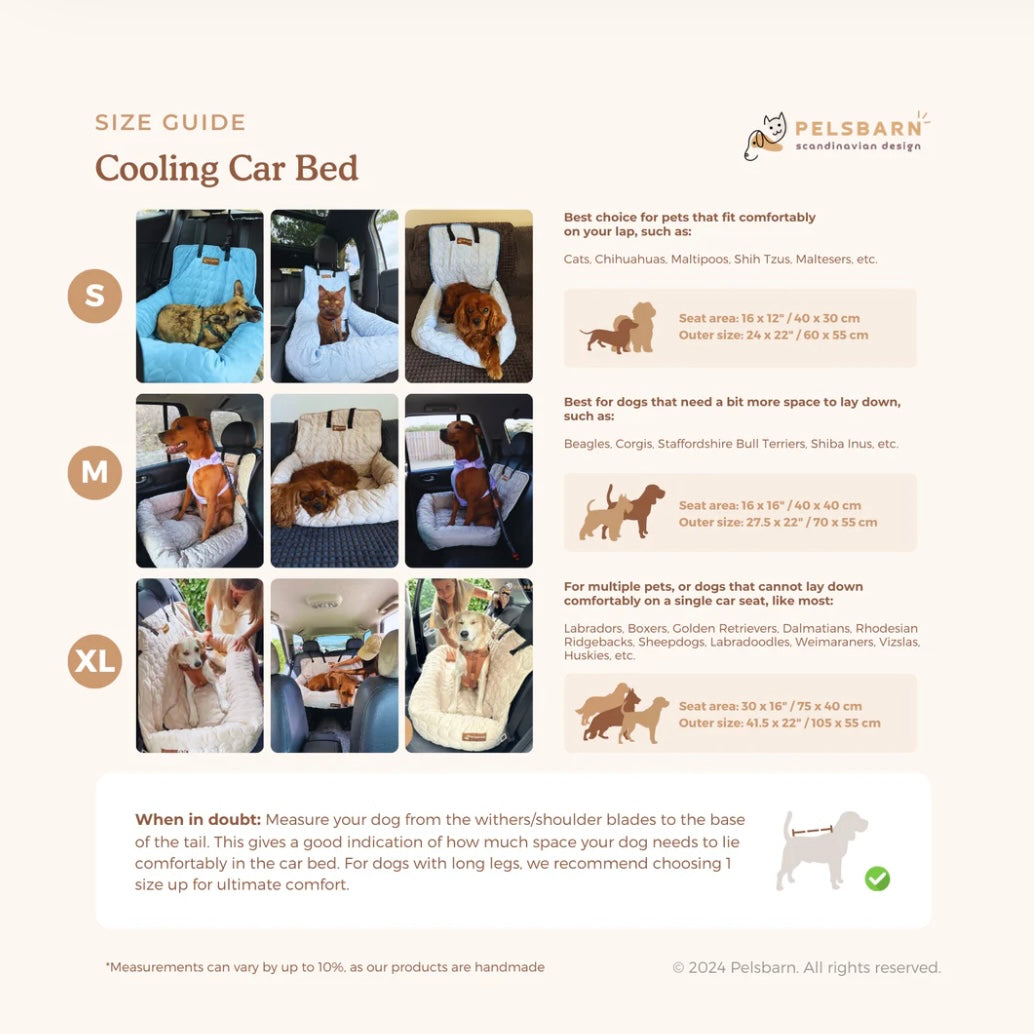 SIZE GUIDE
Cooling Car Bed

PELSBARN
scandinavian design

S

Best choice for pets that fit comfortably on your lap, such as:

Cats, Chihuahuas, Maltipoos, Shih Tzus, Maltesers, etc.

Seat area: 16 x 12" / 40 x 30 cm
Outer size: 24 x 22" / 60 x 55 cm

M

Best for dogs that need a bit more space to lay down, such as:

Beagles, Corgis, Staffordshire Bull Terriers, Shiba Inus, etc.

Seat area: 16 x 16" / 40 x 40 cm
Outer size: 27.5 x 22" / 70 x 55 cm

XL

For multiple pets, or dogs that cannot lay down comfortably on a single car seat, like most:

Labradors, Boxers, Golden Retrievers, Dalmatians, Rhodesian Ridgebacks, Sheepdogs, Labradoodles, Weimaraners, Vizslas, Huskies, etc.

Seat area: 30 x 16" / 75 x 40 cm
Outer size: 41.5 x 22" / 105 x 55 cm

When in doubt: Measure your dog from the withers/shoulder blades to the base of the tail. This gives a good indication of how much space your dog needs to lie comfortably in the car bed. For dogs with long legs, we recommend choosing 1 size up for ultimate comfort.

*Measurements can vary by up to 10%, as our products are handmade

© 2024 Pelsbarn. All rights reserved.